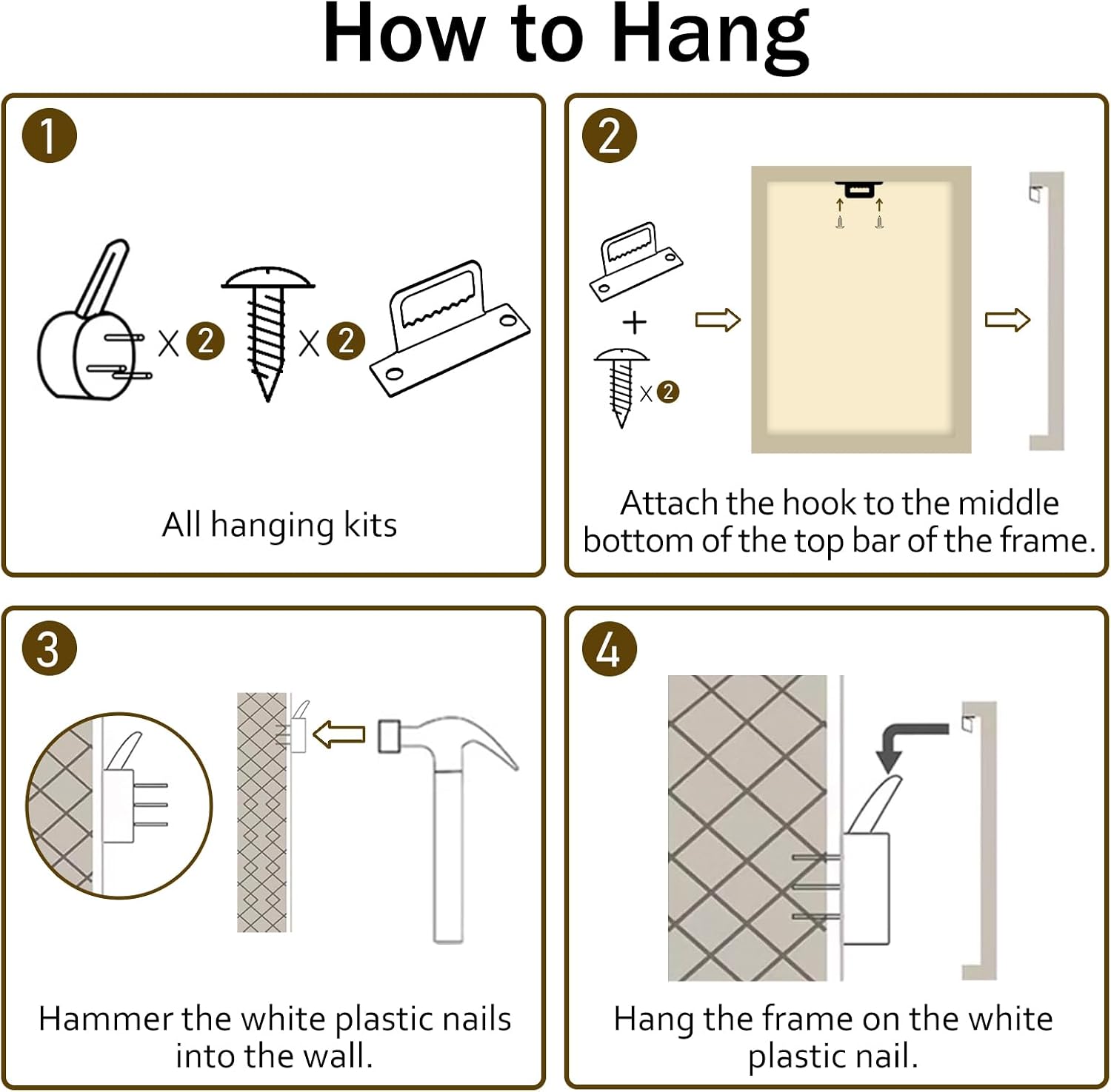 How to Hang

1

X 2 X 2

All hanging kits

2

+

X 2

Attach the hook to the middle bottom of the top bar of the frame.

3

Hammer the white plastic nails into the wall.

4

Hang the frame on the white plastic nail.